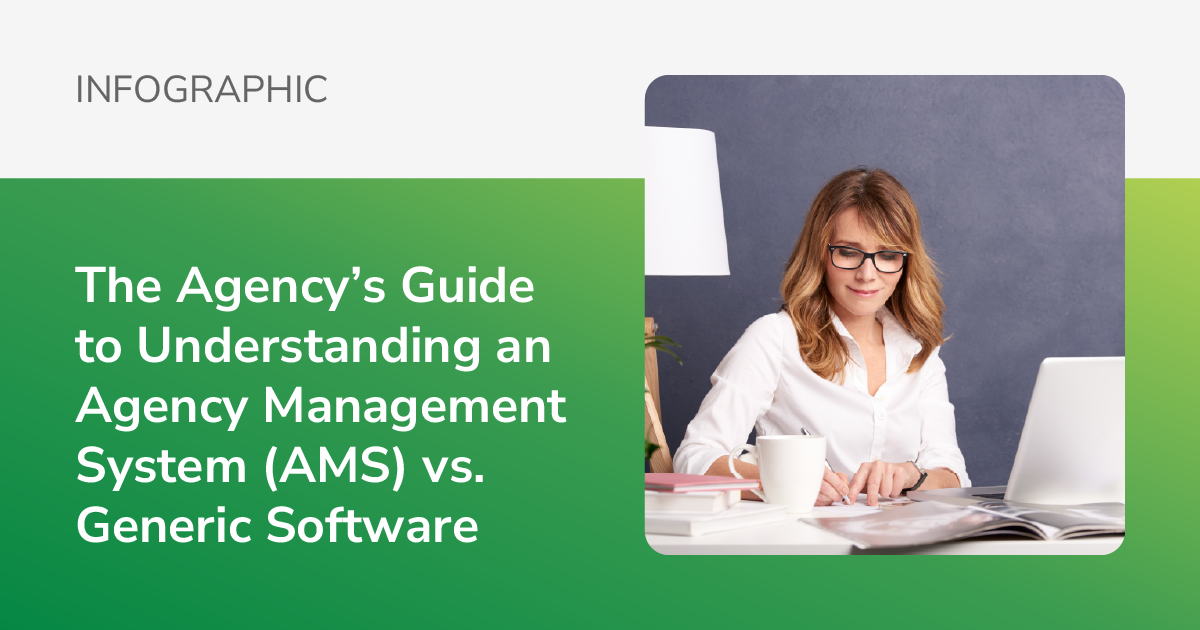 INFOGRAPHIC

The Agency's Guide to Understanding an Agency Management System (AMS) vs. Generic Software